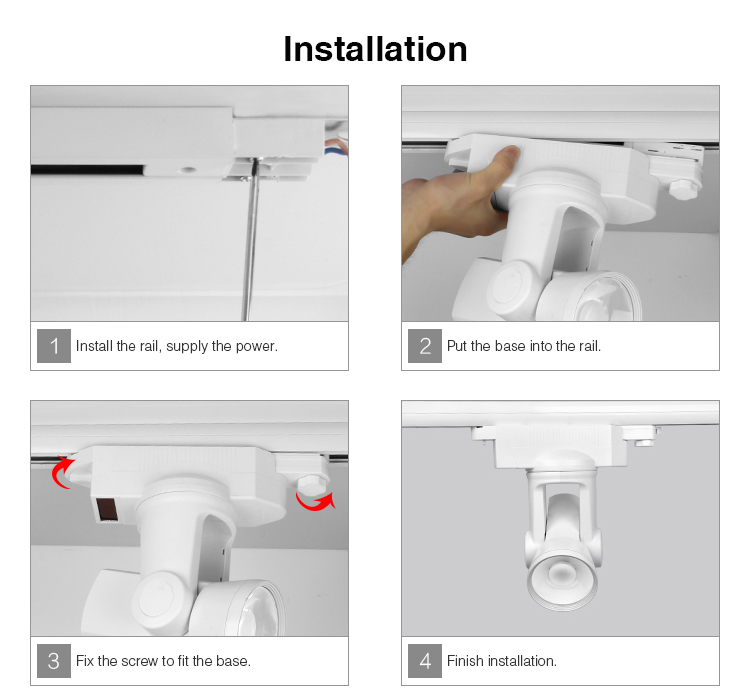 Installation

1 Install the rail, supply the power.

2 Put the base into the rail.

3 Fix the screw to fit the base.

4 Finish installation.